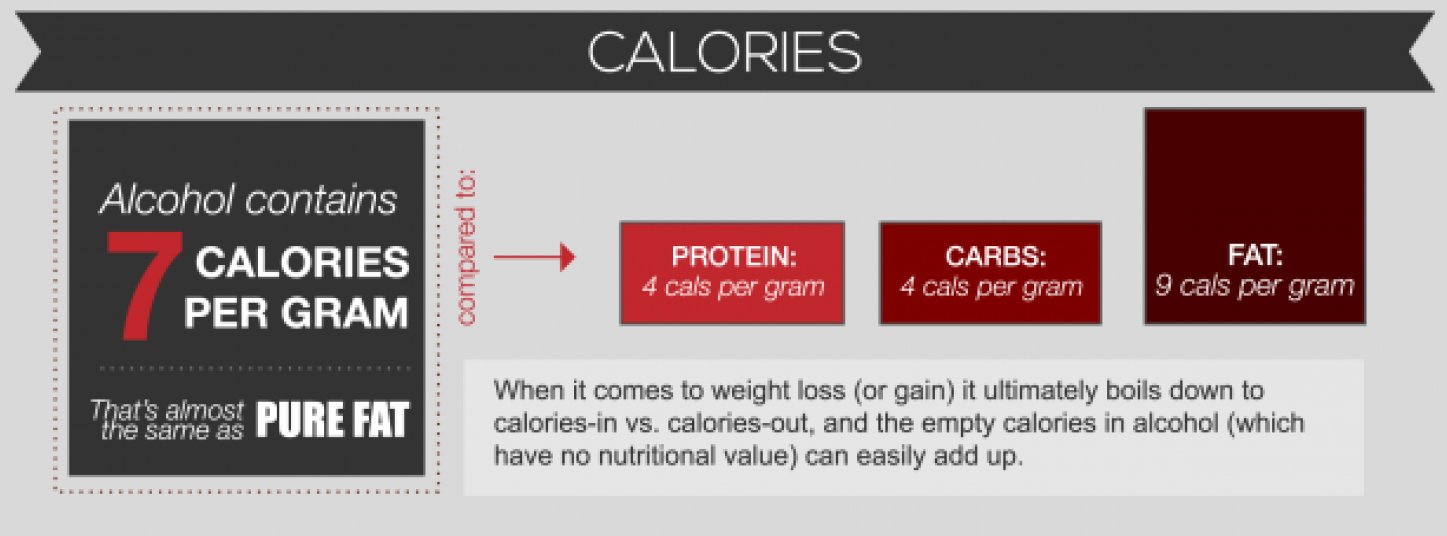 CALORIES

Alcohol contains 7 CALORIES PER GRAM

That's almost the same as PURE FAT

compared to:

PROTEIN:
4 cals per gram

CARBS:
4 cals per gram

FAT:
9 cals per gram

When it comes to weight loss (or gain) it ultimately boils down to calories-in vs. calories-out, and the empty calories in alcohol (which have no nutritional value) can easily add up.