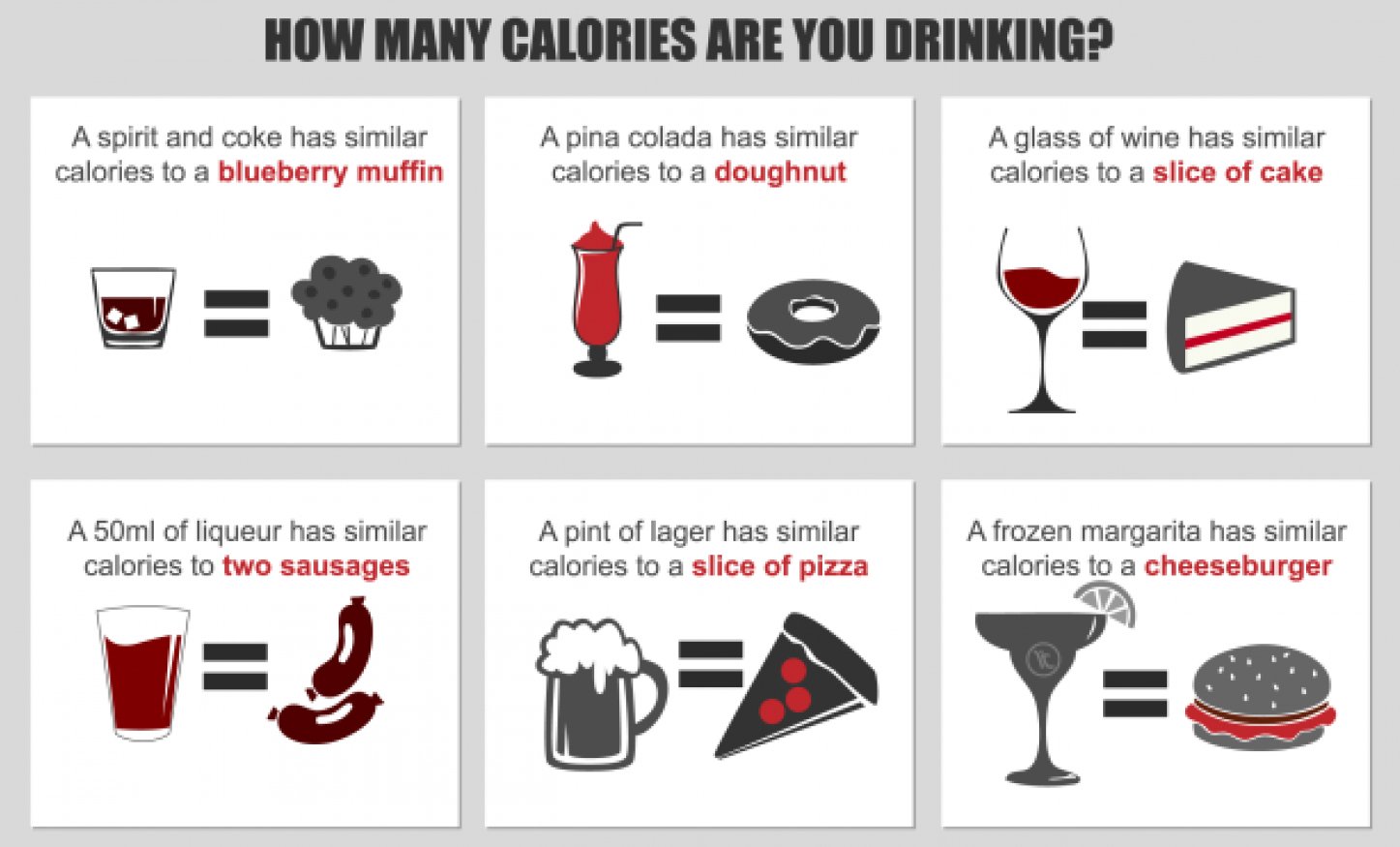 HOW MANY CALORIES ARE YOU DRINKING?

A spirit and coke has similar calories to a blueberry muffin

A pina colada has similar calories to a doughnut

A glass of wine has similar calories to a slice of cake

A 50ml of liqueur has similar calories to two sausages

A pint of lager has similar calories to a slice of pizza

A frozen margarita has similar calories to a cheeseburger