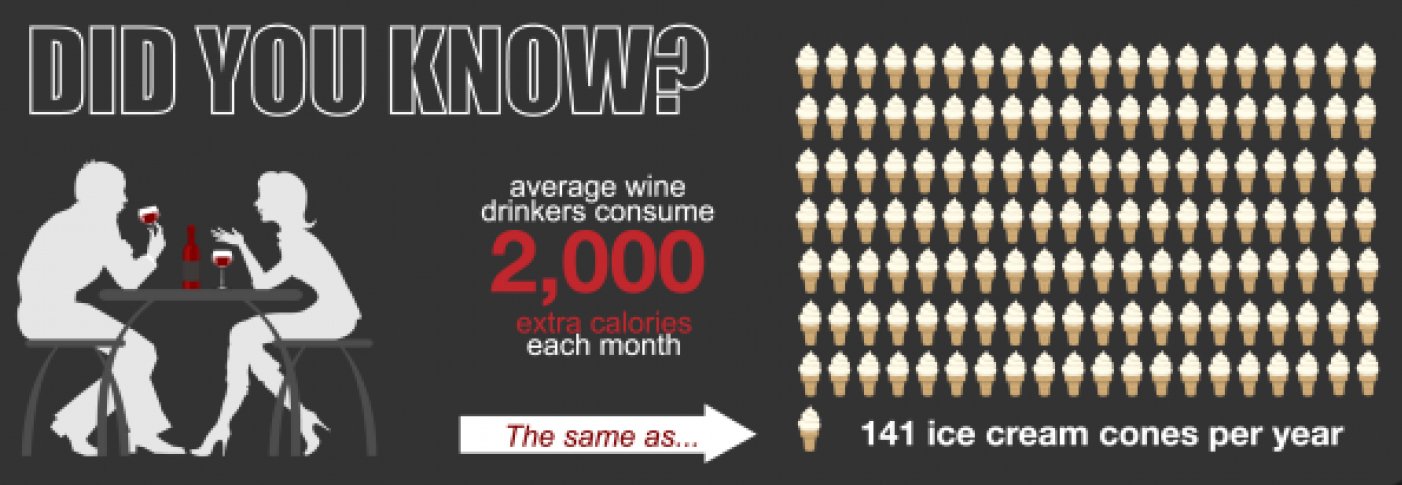 DID YOU KNOW?

average wine drinkers consume 2,000 extra calories each month

The same as...

141 ice cream cones per year