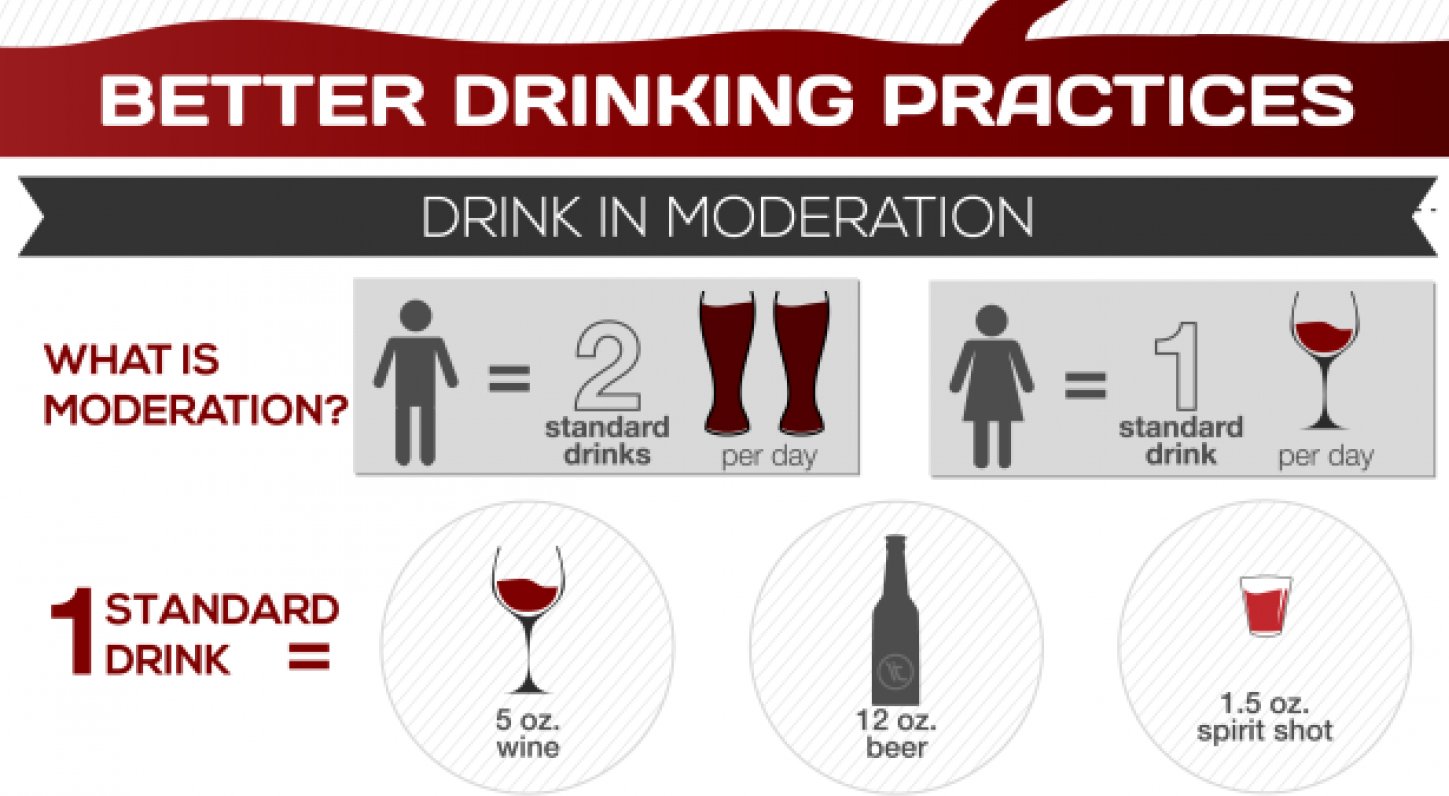 BETTER DRINKING PRACTICES

DRINK IN MODERATION

WHAT IS MODERATION?

= 2 standard drinks per day

= 1 standard drink per day

1 STANDARD DRINK =

5 oz. wine

12 oz. beer

1.5 oz. spirit shot